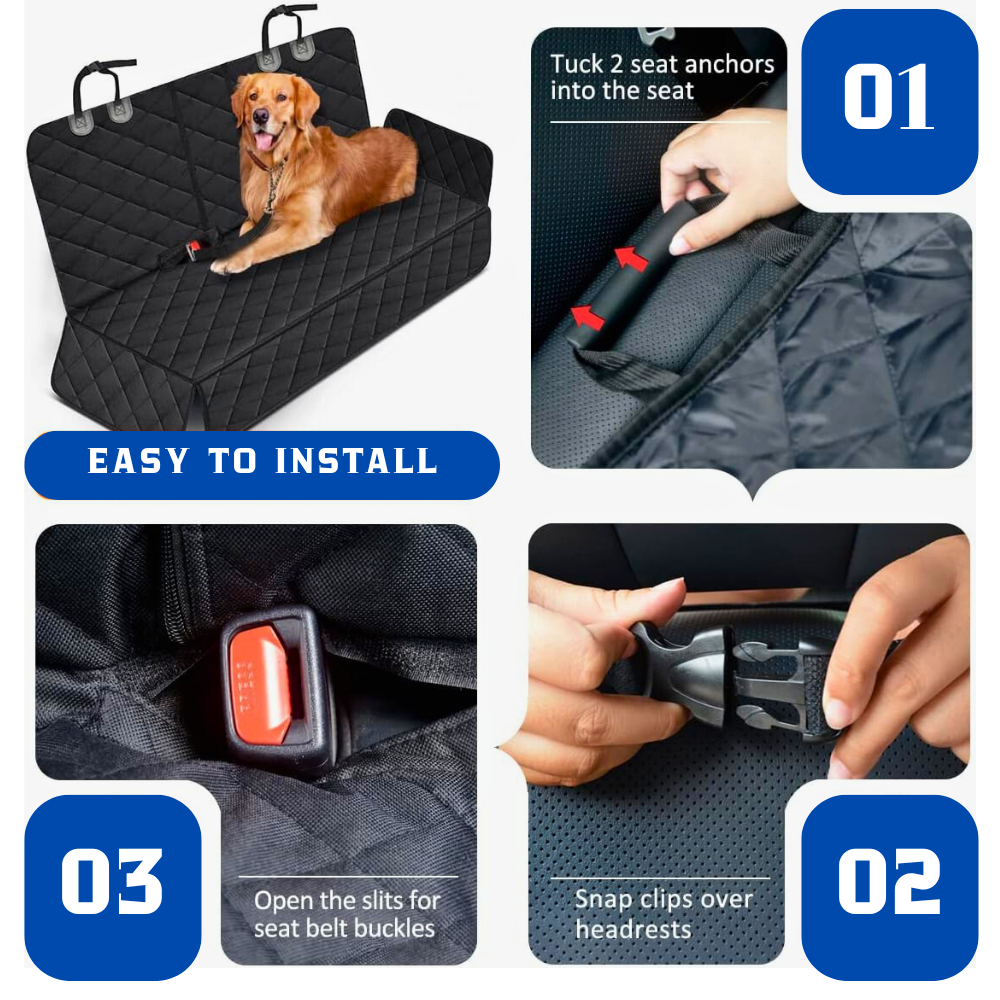 Tuck 2 seat anchors into the seat

01

EASY TO INSTALL

03

Open the slits for seat belt buckles

Snap clips over headrests

02